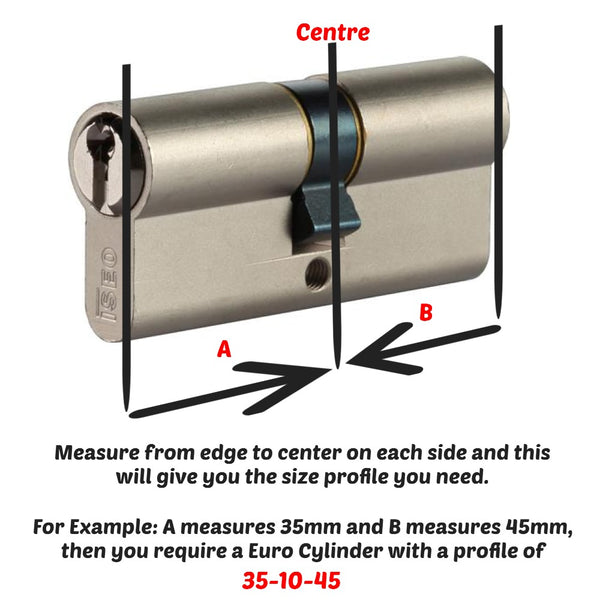 Centre

ISEO

A

B

Measure from edge to center on each side and this will give you the size profile you need.

For Example: A measures 35mm and B measures 45mm, then you require a Euro Cylinder with a profile of

35-10-45